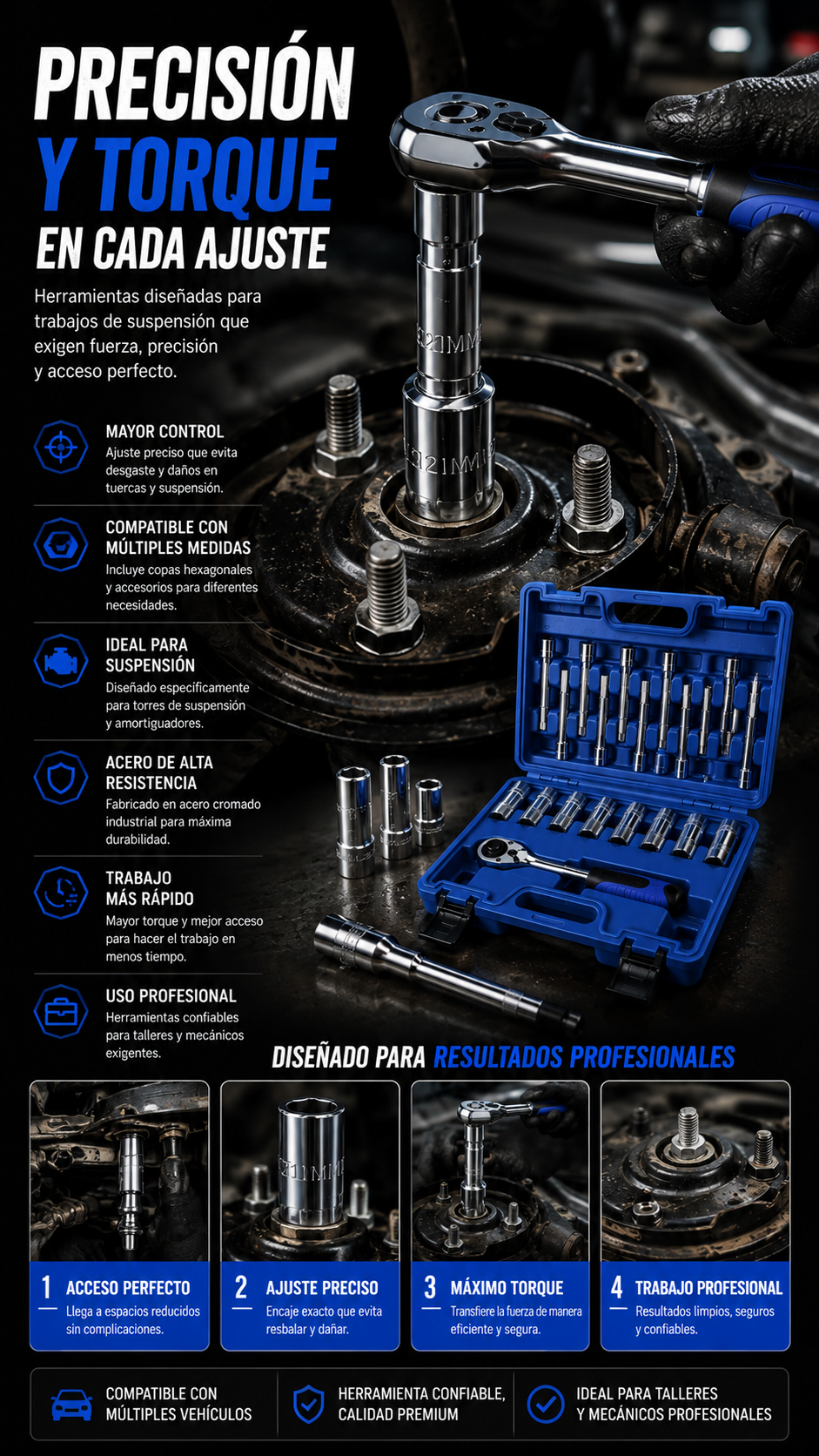 PRECISIÓN
Y TORQUE
EN CADA AJUSTE

Herramientas diseñadas para trabajos de suspensión que exigen fuerza, precisión y acceso perfecto.

21MM

21MM

MAYOR CONTROL
Ajuste preciso que evita desgaste y daños en tuercas y suspensión.

COMPATIBLE CON MÚLTIPLES MEDIDAS
Incluye copas hexagonales y accesorios para diferentes necesidades.

IDEAL PARA SUSPENSIÓN
Diseñado específicamente para torres de suspensión y amortiguadores.

ACERO DE ALTA RESISTENCIA
Fabricado en acero cromado industrial para máxima durabilidad.

TRABAJO MÁS RÁPIDO
Mayor torque y mejor acceso para hacer el trabajo en menos tiempo.

USO PROFESIONAL
Herramientas confiables para talleres y mecánicos exigentes.

DISEÑADO PARA RESULTADOS PROFESIONALES

21MM

1 ACCESO PERFECTO
Llega a espacios reducidos sin complicaciones.

2 AJUSTE PRECISO
Encaje exacto que evita resbalar y dañar.

3 MÁXIMO TORQUE
Transfiere la fuerza de manera eficiente y segura.

4 TRABAJO PROFESIONAL
Resultados limpios, seguros y confiables.

COMPATIBLE CON MÚLTIPLES VEHÍCULOS

HERRAMIENTA CONFIABLE, CALIDAD PREMIUM

IDEAL PARA TALLERES Y MECÁNICOS PROFESIONALES