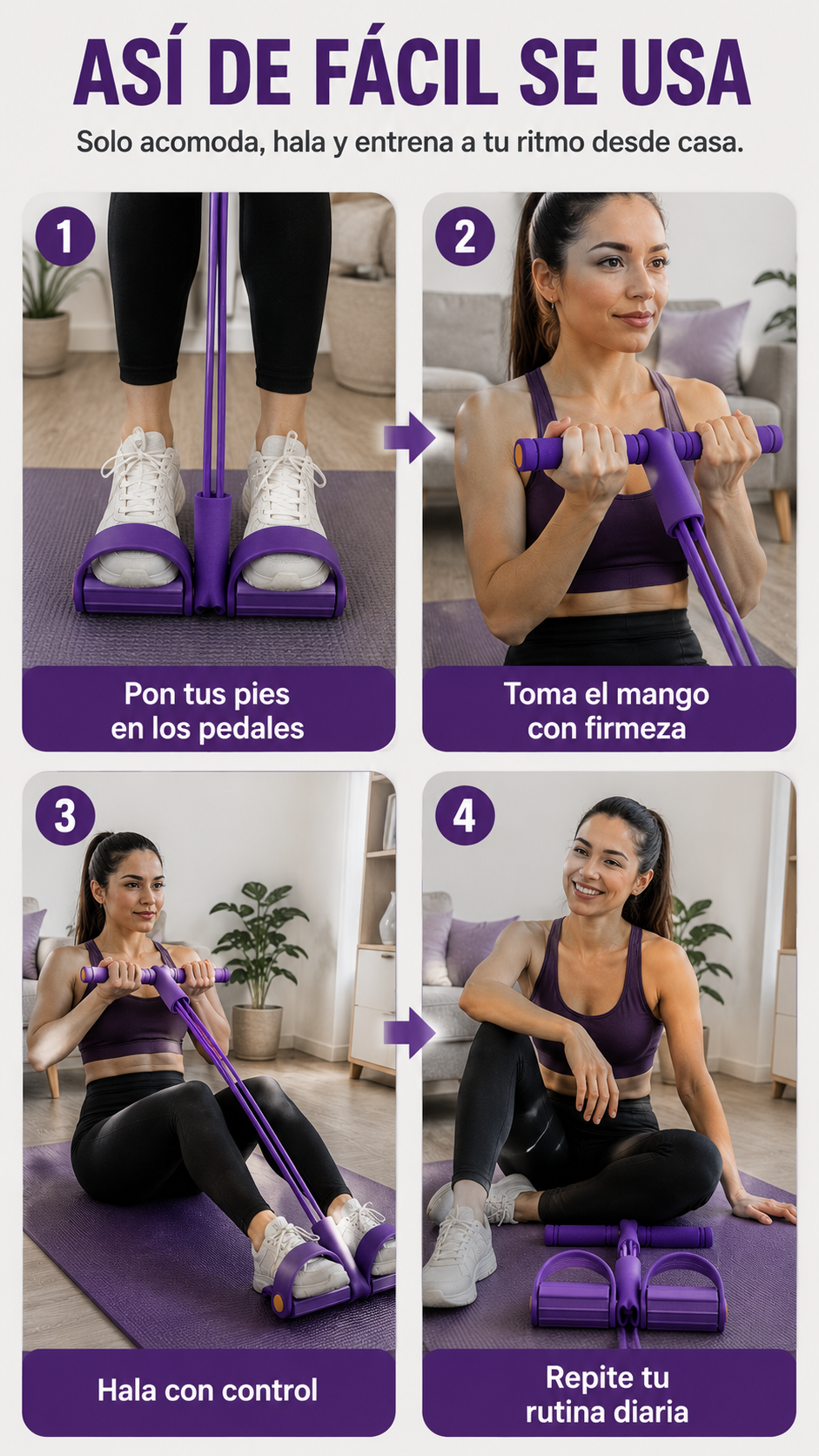 ASÍ DE FÁCIL SE USA

Solo acomoda, hala y entrena a tu ritmo desde casa.

1

Pon tus pies en los pedales

2

Toma el mango con firmeza

3

Hala con control

4

Repite tu rutina diaria