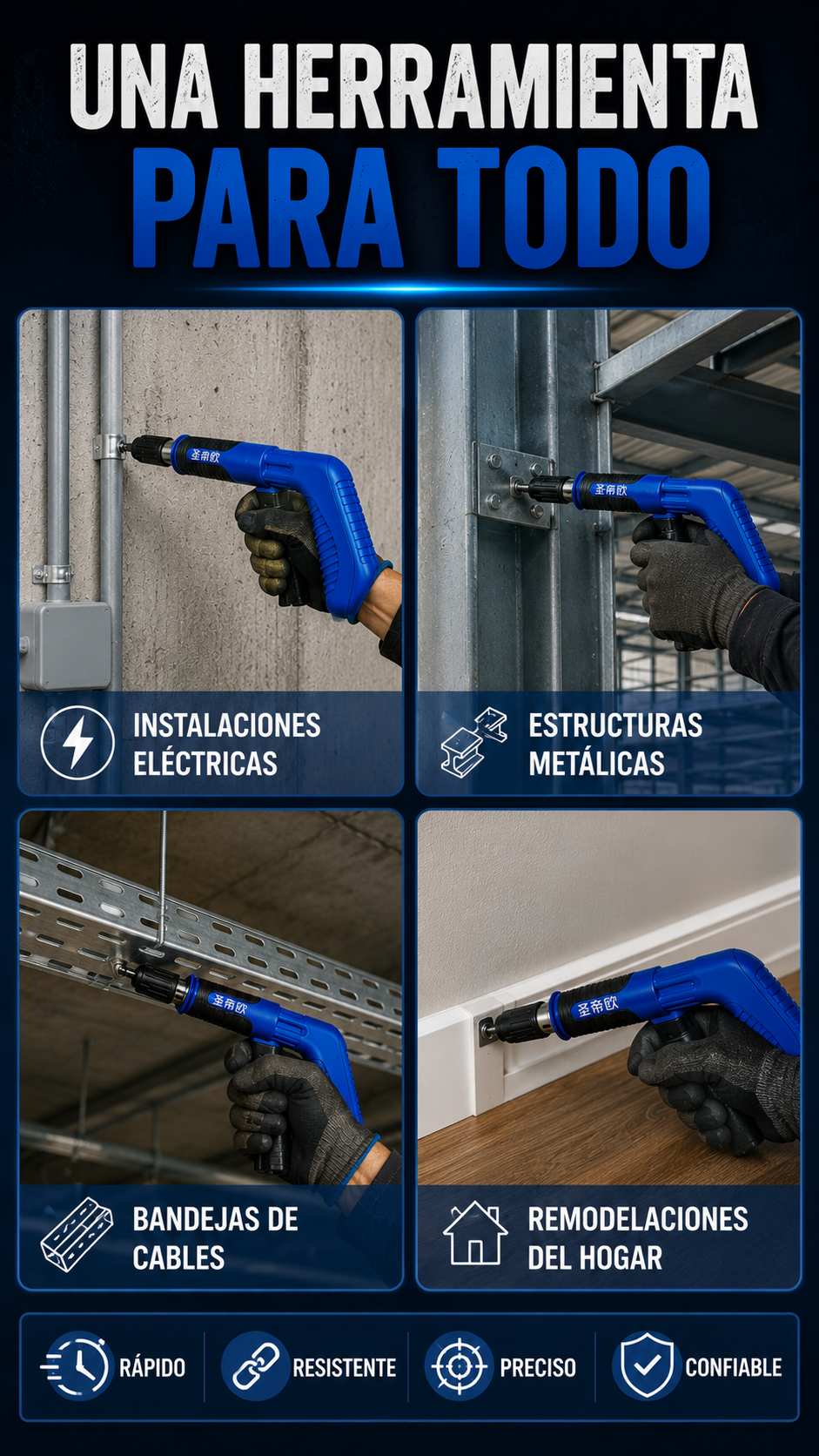 UNA HERRAMIENTA
PARA TODO

圣帝欧

INSTALACIONES ELÉCTRICAS

圣帝欧

ESTRUCTURAS METÁLICAS

圣帝欧

BANDEJAS DE CABLES

圣帝欧

REMODELACIONES DEL HOGAR

RÁPIDO
RESISTENTE
PRECISO
CONFIABLE